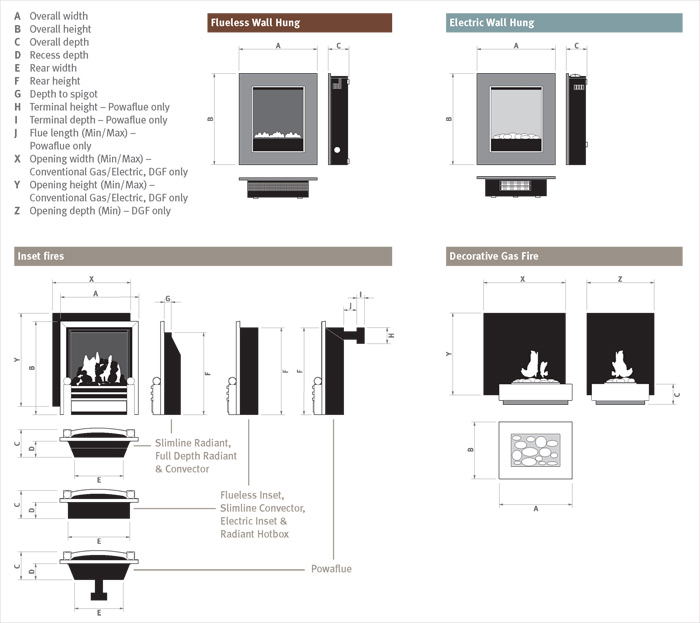 A Overall width
B Overall height
C Overall depth
D Recess depth
E Rear width
F Rear height
G Depth to spigot
H Terminal height – Powaflue only
I Terminal depth – Powaflue only
J Flue length (Min/Max) – Powaflue only
X Opening width (Min/Max) – Conventional Gas/Electric, DGF only
Y Opening height (Min/Max) – Conventional Gas/Electric, DGF only
Z Opening depth (Min) – DGF only

Flueless Wall Hung

A
C
B

Electric Wall Hung

A
C
B

Inset fires

X
A
G
I
J
H
Y
B
F
F
F
C
D
E
Slimline Radiant, Full Depth Radiant & Convector
C
D
E
Flueless Inset, Slimline Convector, Electric Inset & Radiant Hotbox
C
D
E
Powaflue

Decorative Gas Fire

X
Z
Y
C
B
A